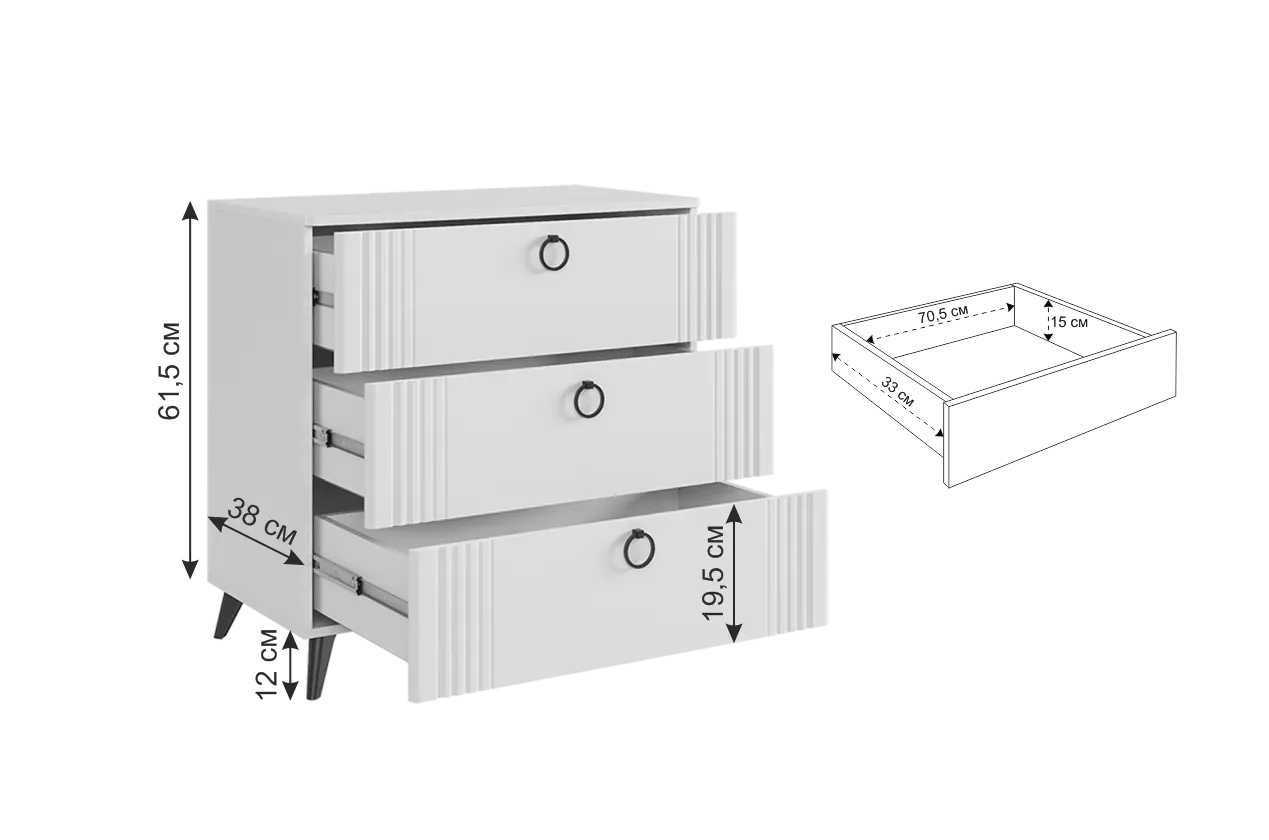 61,5 см

38 см

12 см

19,5 см

70,5 см

15 см

33 см